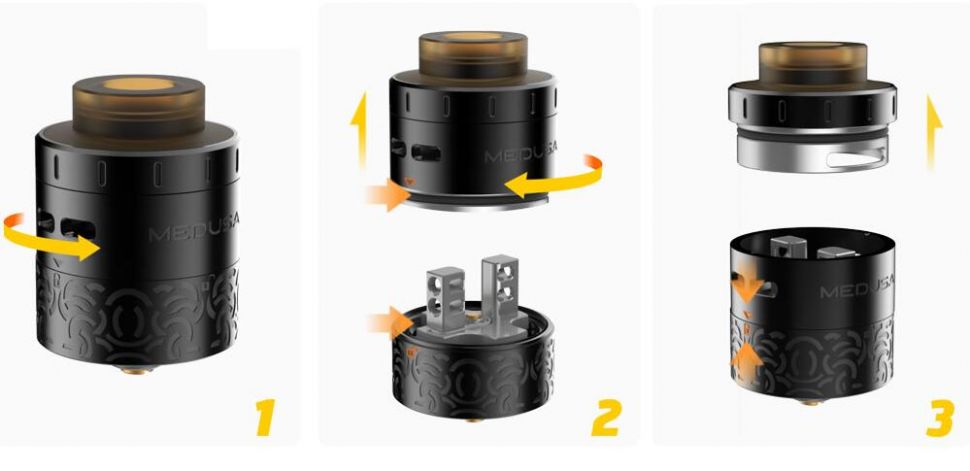 MEDUSA
1
MEDUSA
2
MEDUSA
3